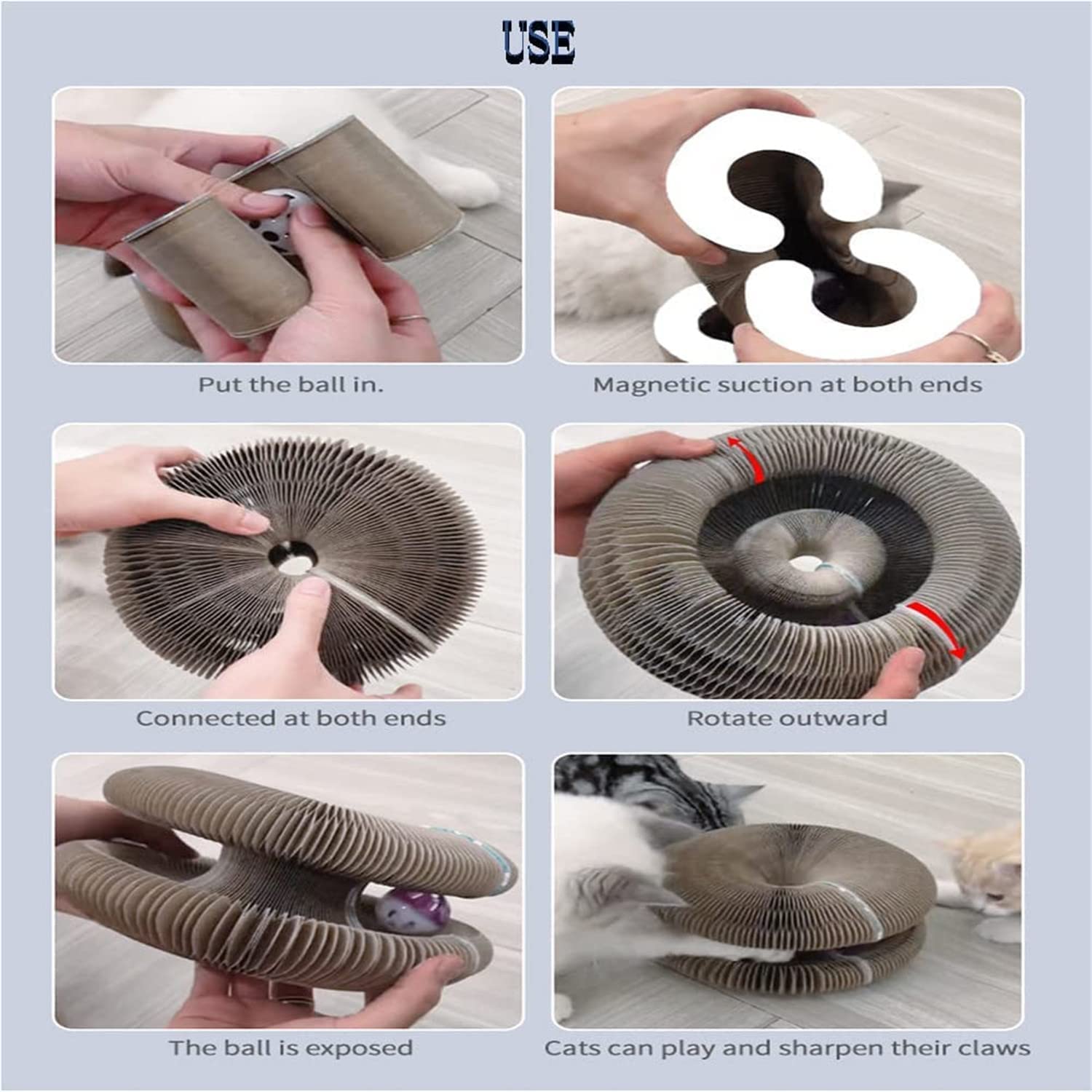 USE

Put the ball in.

Magnetic suction at both ends

Connected at both ends

Rotate outward

The ball is exposed

Cats can play and sharpen their claws