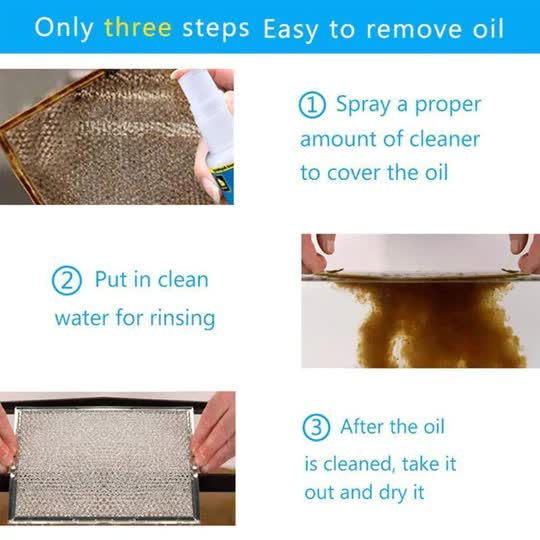 Only three steps Easy to remove oil

① Spray a proper amount of cleaner to cover the oil

② Put in clean water for rinsing

③ After the oil is cleaned, take it out and dry it