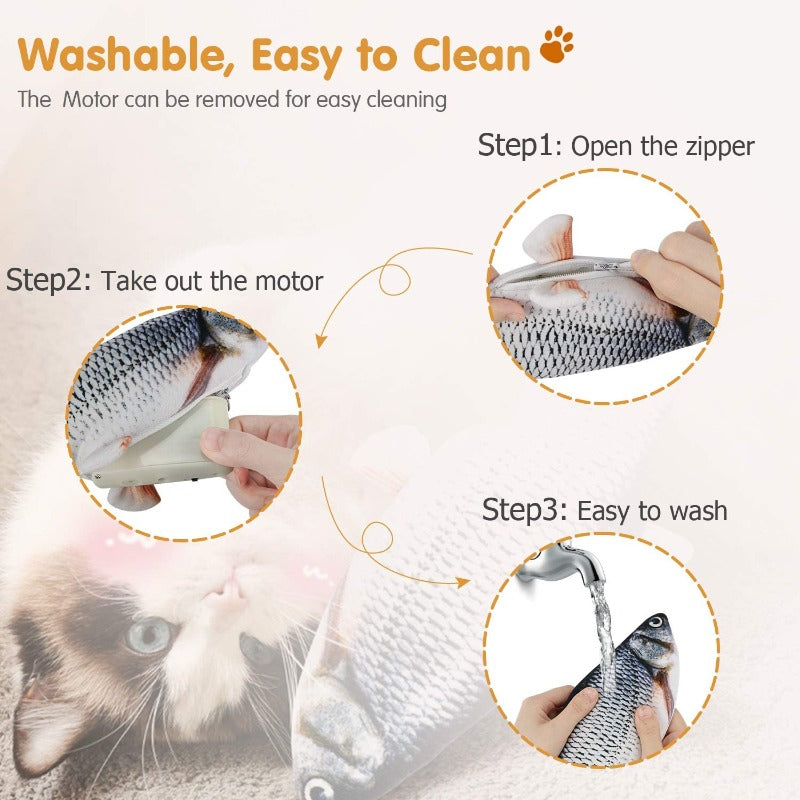 Washable, Easy to Clean

The Motor can be removed for easy cleaning

Step1: Open the zipper

Step2: Take out the motor

Step3: Easy to wash